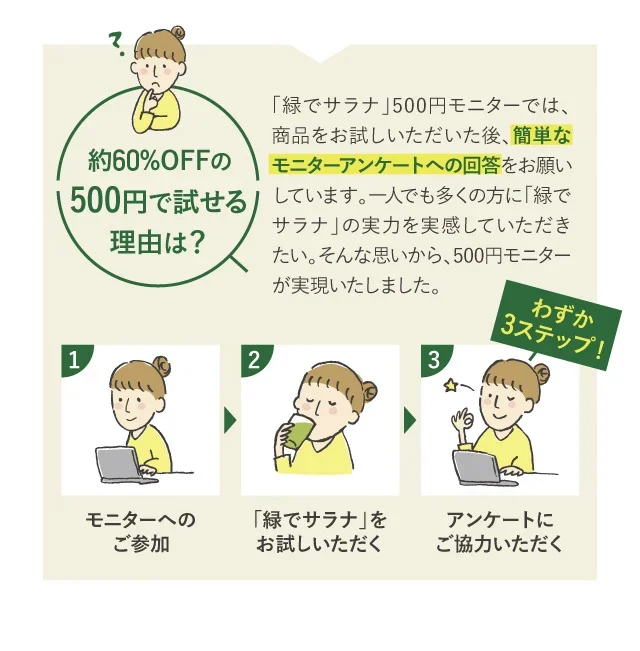 約60%OFFの
500円で試せる
理由は?

「緑でサラナ」500円モニターでは、商品をお試しいただいた後、簡単なモニターアンケートへの回答をお願いしています。一人でも多くの方に「緑でサラナ」の実力を実感していただきたい。そんな思いから、500円モニターが実現いたしました。

わずか
3ステップ!

1
モニターへの
ご参加

2
「緑でサラナ」を
お試しいただく

3
アンケートに
ご協力いただく